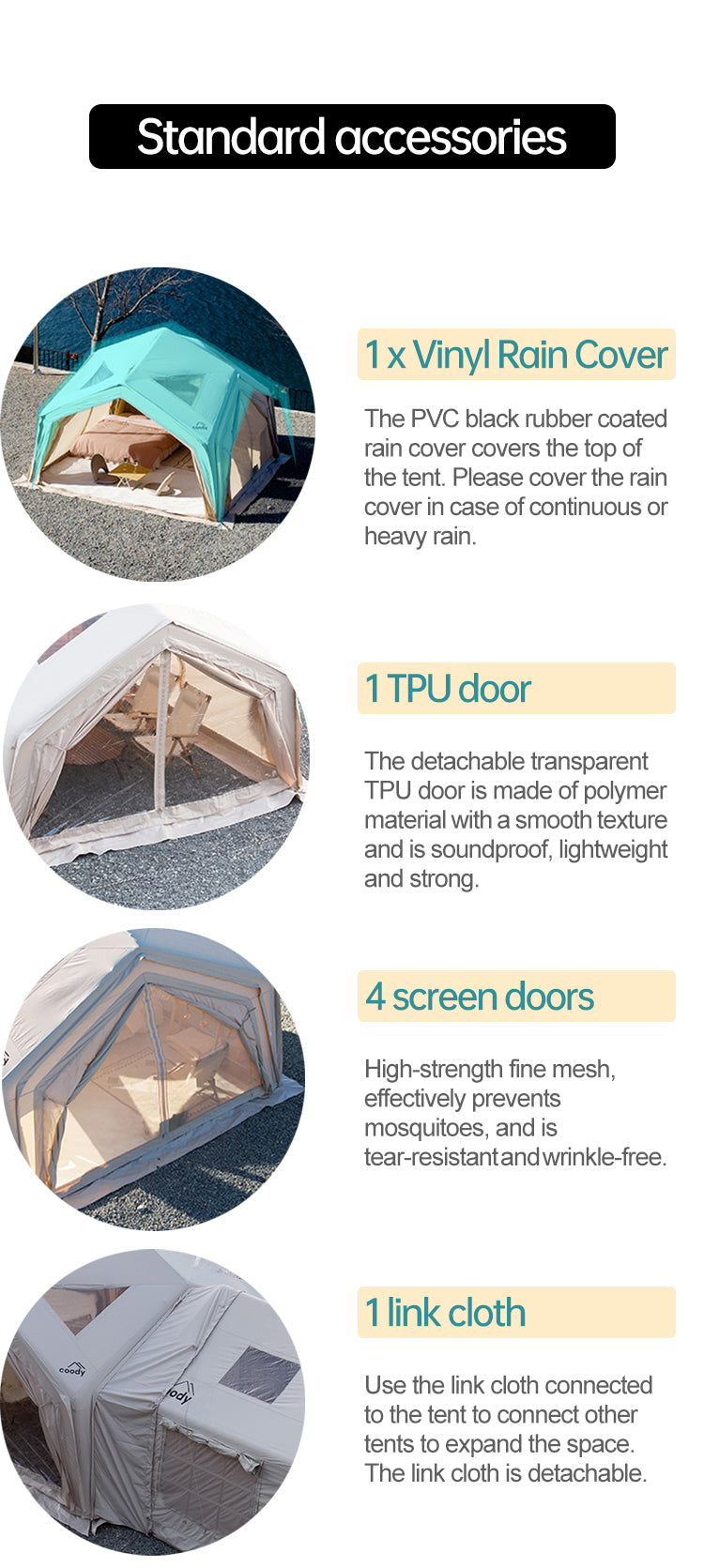 Standard accessories

1 x Vinyl Rain Cover

The PVC black rubber coated rain cover covers the top of the tent. Please cover the rain cover in case of continuous or heavy rain.

1 TPU door

The detachable transparent TPU door is made of polymer material with a smooth texture and is soundproof, lightweight and strong.

4 screen doors

High-strength fine mesh, effectively prevents mosquitoes, and is tear-resistant and wrinkle-free.

1 link cloth

Use the link cloth connected to the tent to connect other tents to expand the space. The link cloth is detachable.

coody

ody