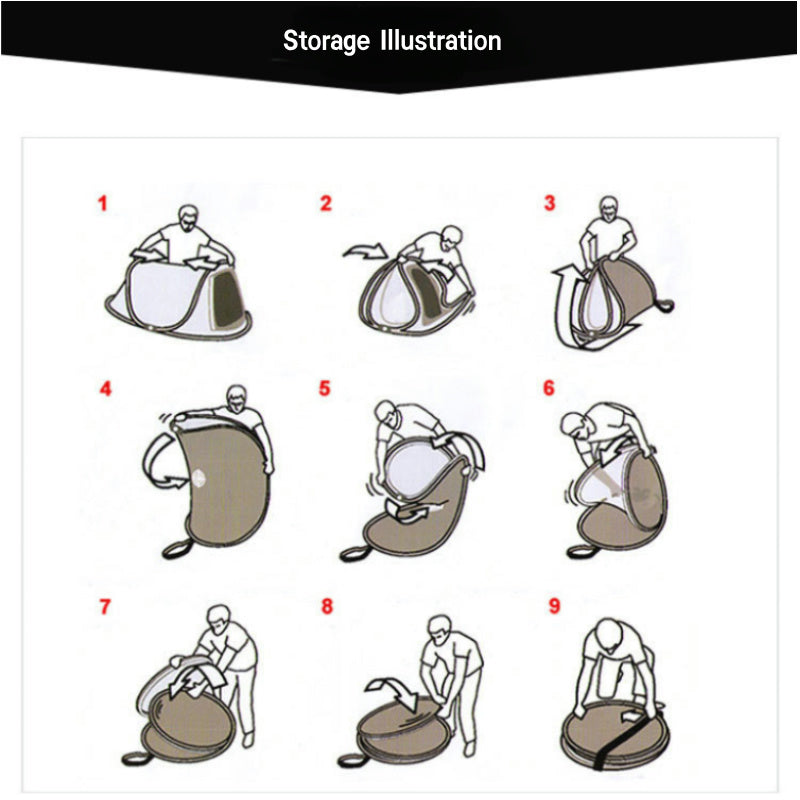 Storage Illustration

1

2

3

4

5

6

7

8

9